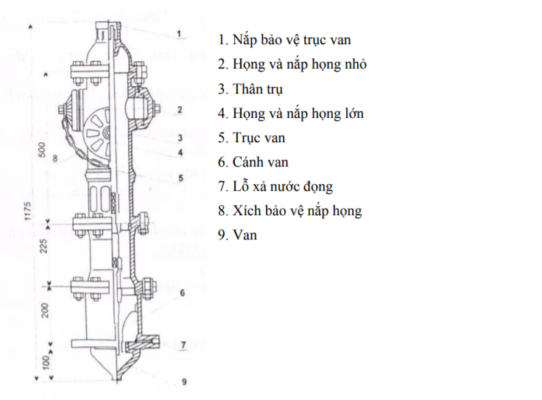 1
2
3
4
5
6
7
9
8
500
1175
225
200
100

1. Nắp bảo vệ trục van
2. Họng và nắp họng nhỏ
3. Thân trụ
4. Họng và nắp họng lớn
5. Trục van
6. Cánh van
7. Lỗ xả nước đọng
8. Xích bảo vệ nắp họng
9. Van