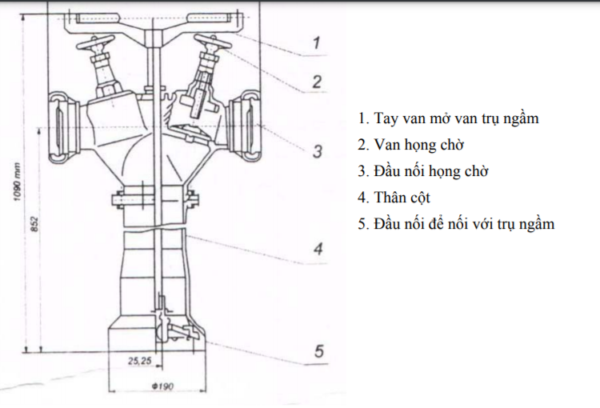 1090 mm

852

25,25

Φ190

1

2

3

4

5

1. Tay van mở van trụ ngầm
2. Van họng chờ
3. Đầu nối họng chờ
4. Thân cột
5. Đầu nối để nối với trụ ngầm